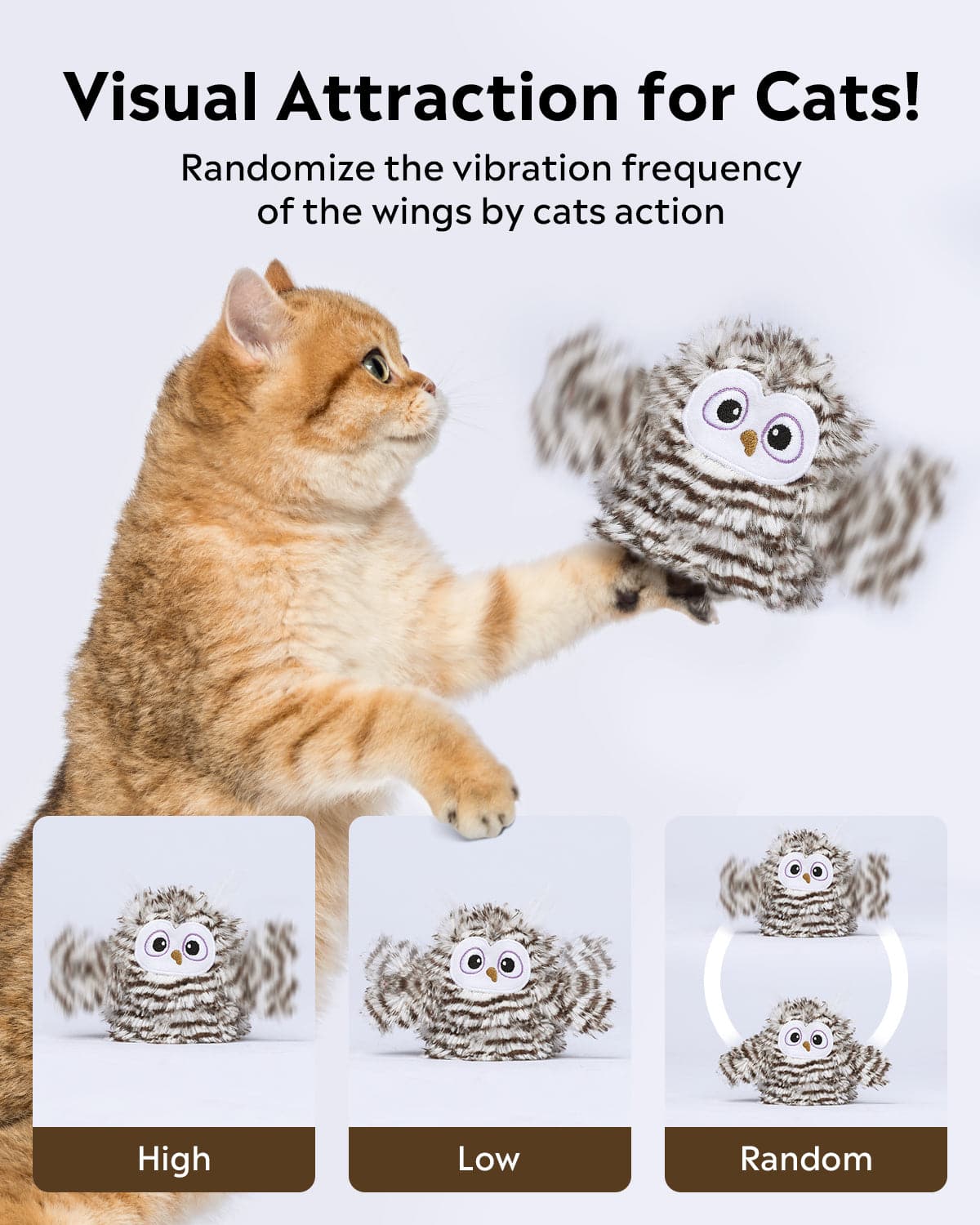 Visual Attraction for Cats!

Randomize the vibration frequency of the wings by cats action

High

Low

Random