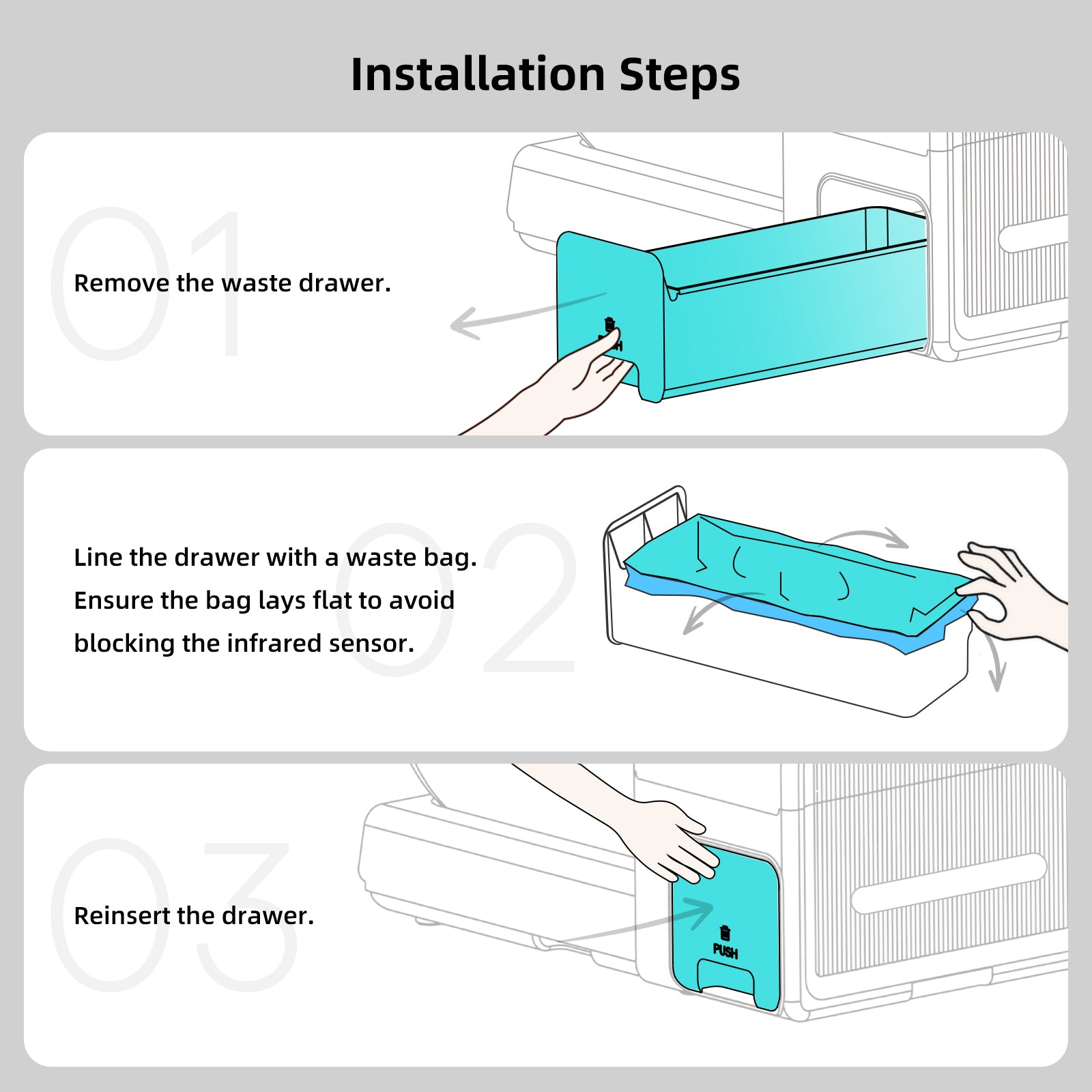 Installation Steps

01

Remove the waste drawer.

PUSH

02

Line the drawer with a waste bag. Ensure the bag lays flat to avoid blocking the infrared sensor.

03

Reinsert the drawer.

PUSH